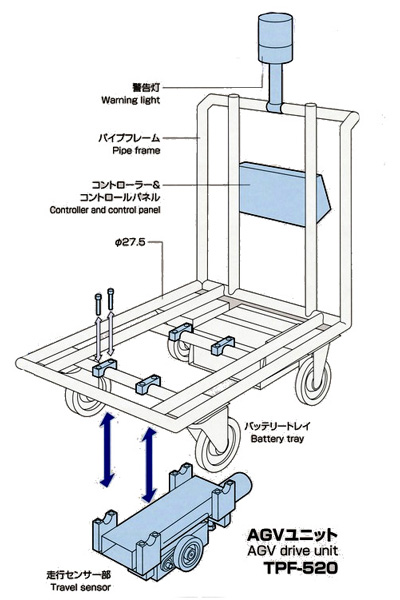 警告灯
Warning light

パイプフレーム
Pipe frame

コントローラー&
コントロールパネル
Controller and control panel

φ27.5

バッテリートレイ
Battery tray

AGVユニット
AGV drive unit
TPF-520

走行センサー部
Travel sensor